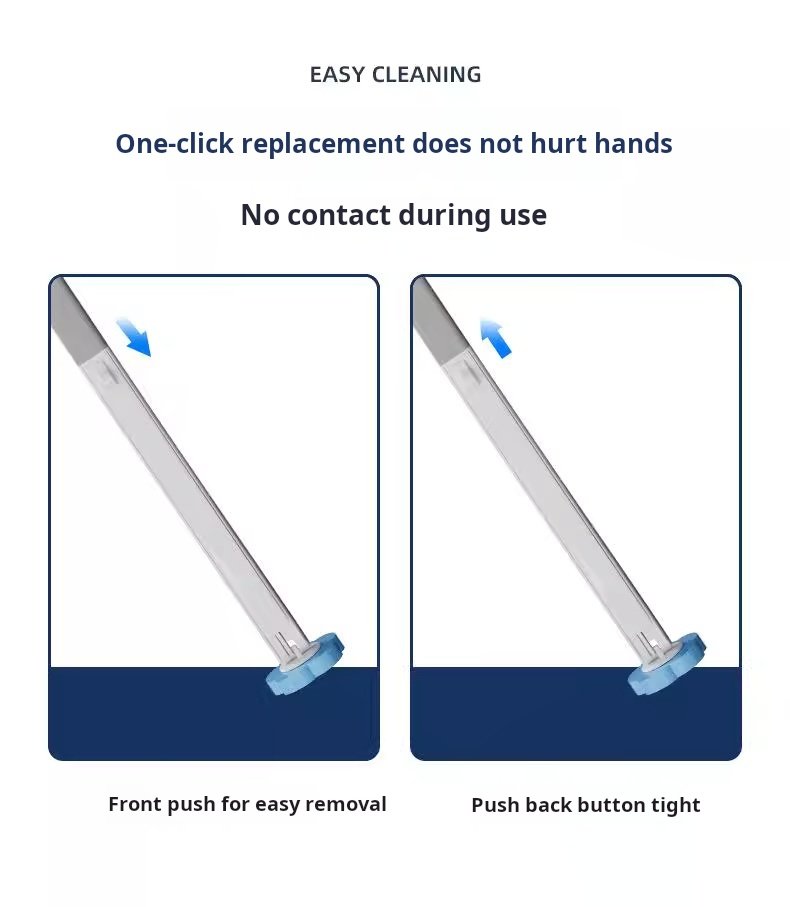 EASY CLEANING

One-click replacement does not hurt hands

No contact during use

Front push for easy removal

Push back button tight