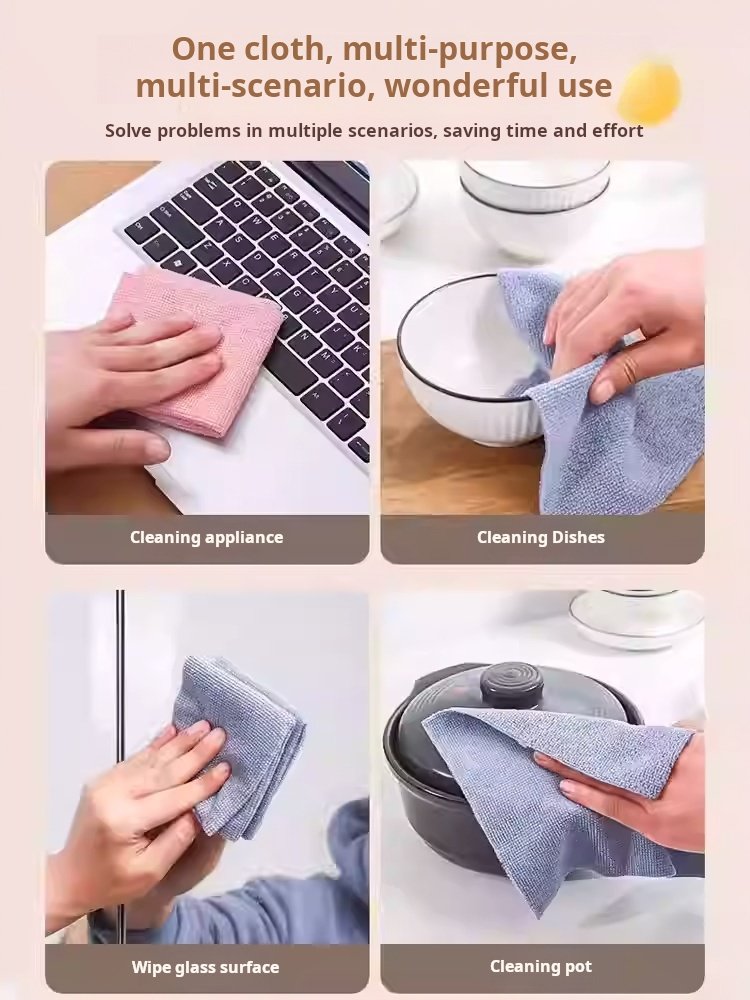 One cloth, multi-purpose, multi-scenario, wonderful use

Solve problems in multiple scenarios, saving time and effort

Cleaning appliance

Cleaning Dishes

Wipe glass surface

Cleaning pot